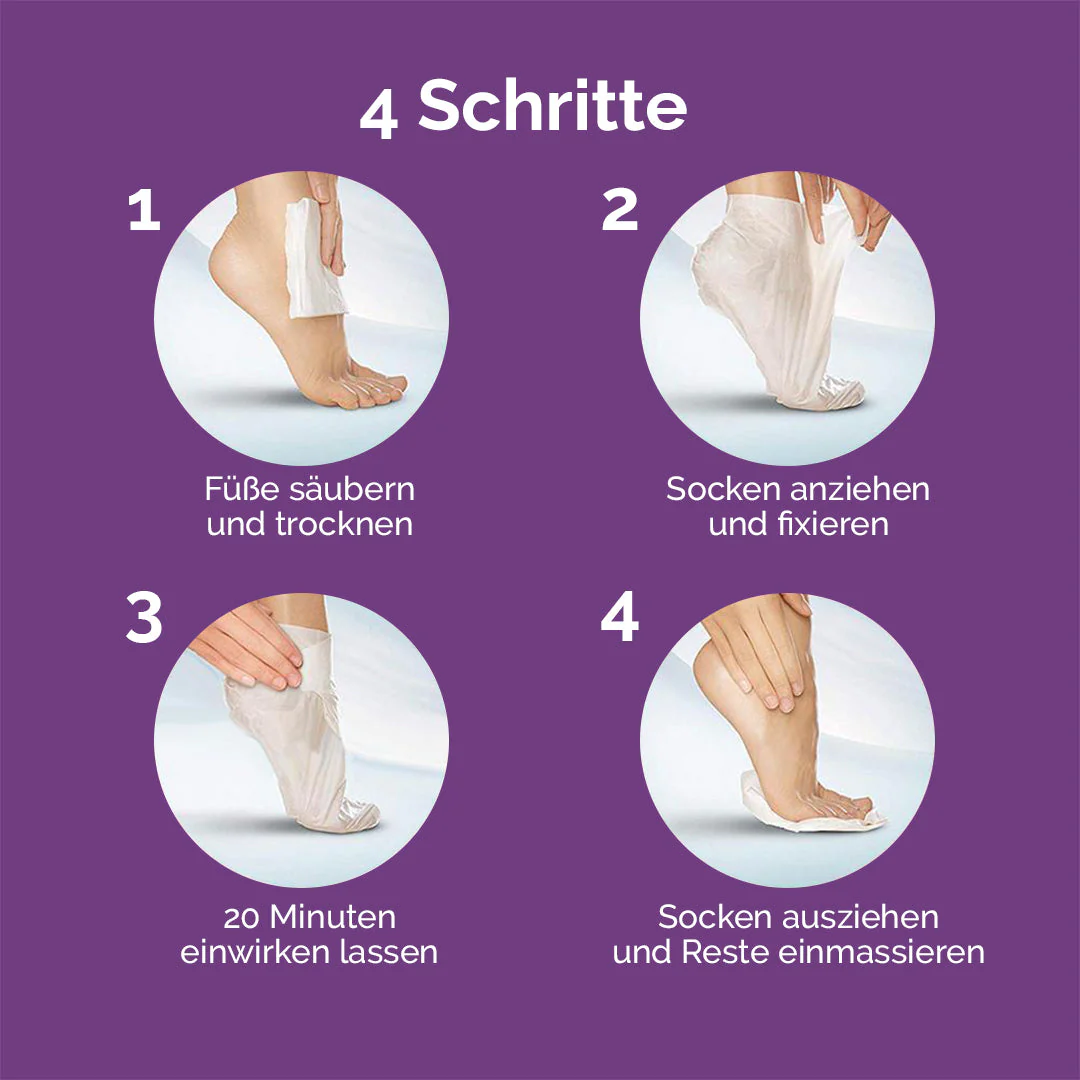 4 Schritte

1

Füße säubern und trocknen

2

Socken anziehen und fixieren

3

20 Minuten einwirken lassen

4

Socken ausziehen und Reste einmassieren