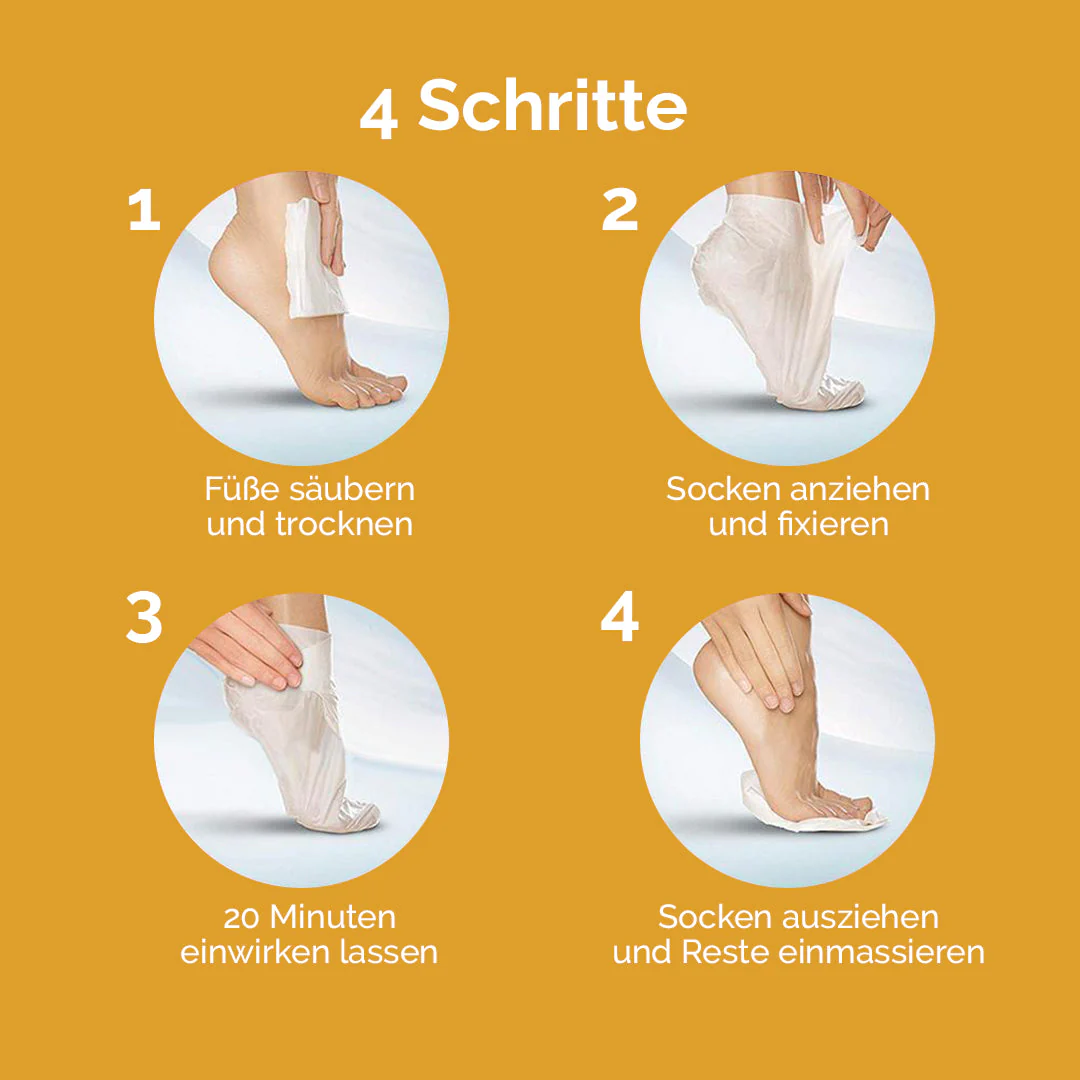 4 Schritte

1
Füße säubern und trocknen

2
Socken anziehen und fixieren

3
20 Minuten einwirken lassen

4
Socken ausziehen und Reste einmassieren